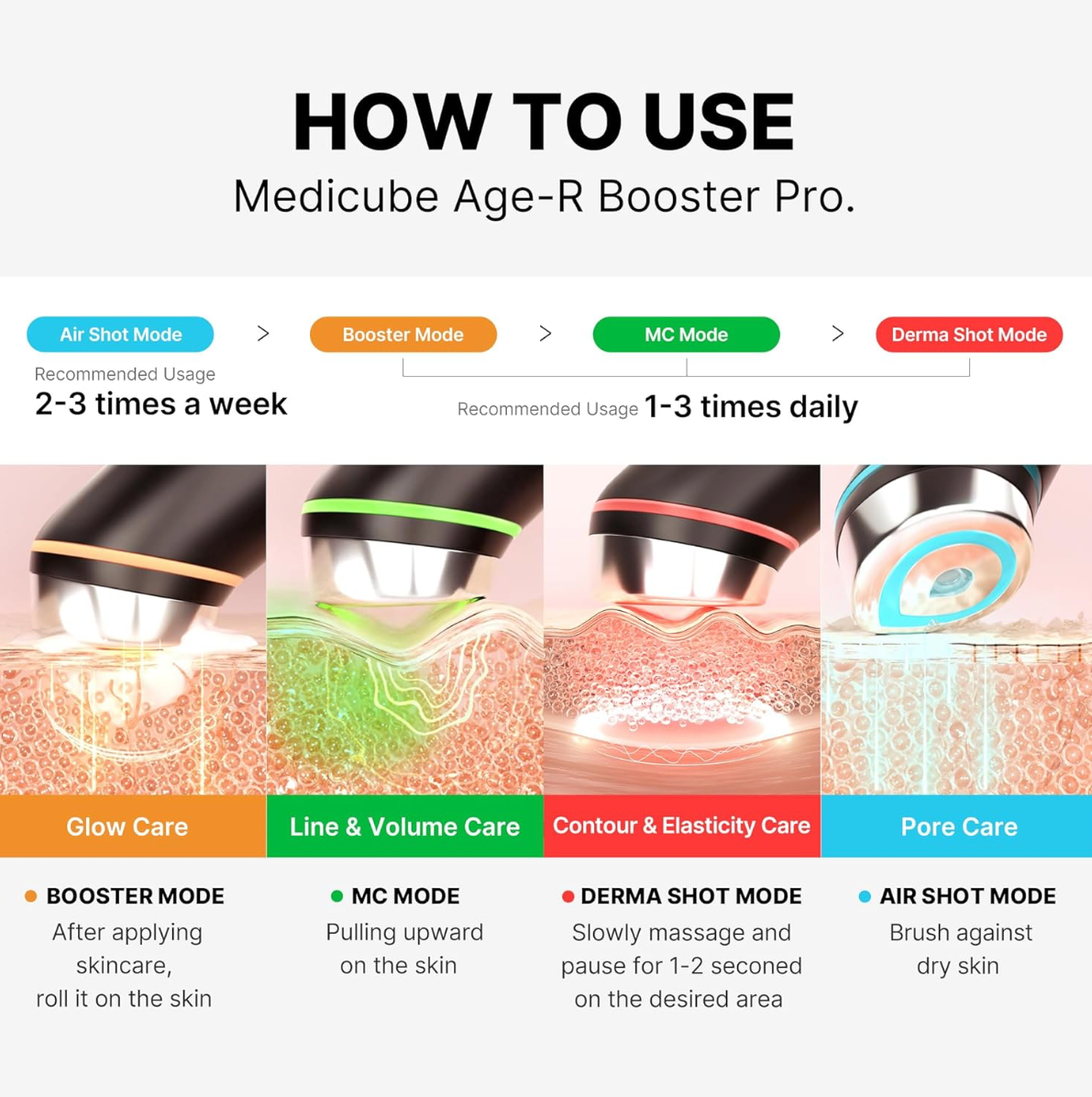 HOW TO USE

Medicube Age-R Booster Pro.

Air Shot Mode > Booster Mode > MC Mode > Derma Shot Mode

Recommended Usage
2-3 times a week

Recommended Usage 1-3 times daily

Glow Care

Line & Volume Care

Contour & Elasticity Care

Pore Care

BOOSTER MODE
After applying skincare, roll it on the skin

MC MODE
Pulling upward on the skin

DERMA SHOT MODE
Slowly massage and pause for 1-2 seconed on the desired area

AIR SHOT MODE
Brush against dry skin